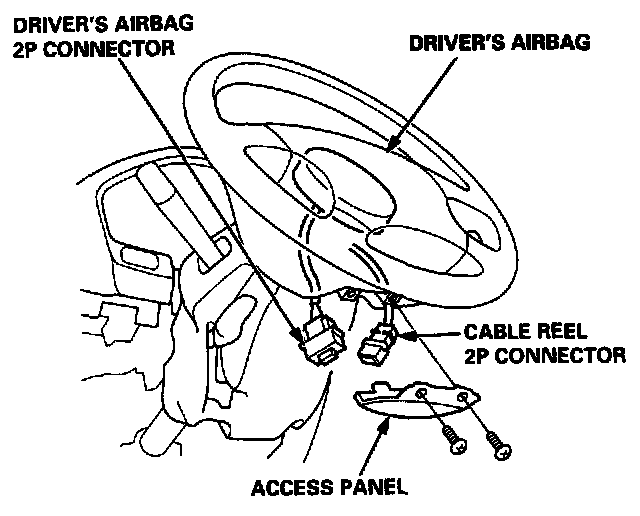 DRIVER'S AIRBAG
2P CONNECTOR

DRIVER'S AIRBAG

CABLE REEL
2P CONNECTOR

ACCESS PANEL