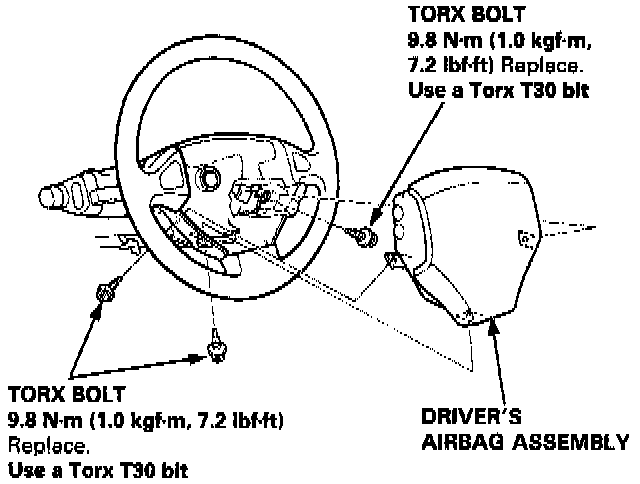 TORX BOLT
9.8 N·m (1.0 kgf·m, 7.2 lbf·ft) Replace.
Use a Torx T30 bit

TORX BOLT
9.8 N·m (1.0 kgf·m, 7.2 lbf·ft)
Replace.
Use a Torx T30 bit

DRIVER'S
AIRBAG ASSEMBLY