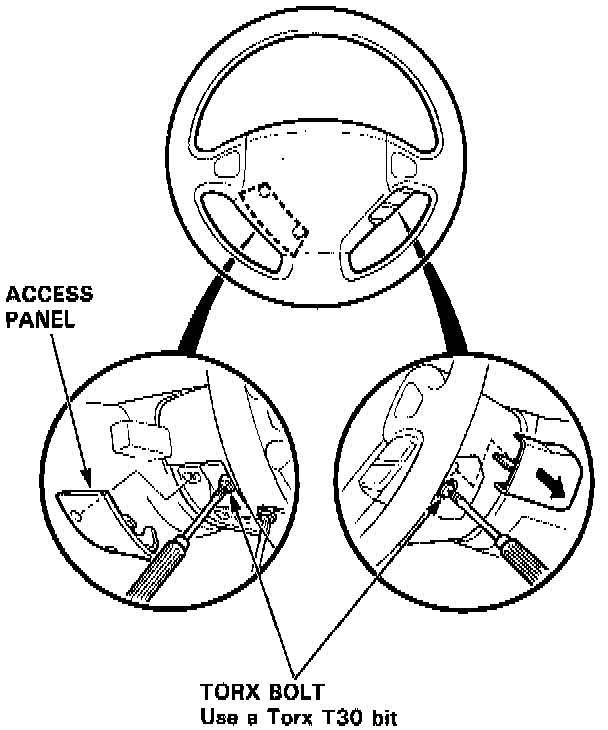 ACCESS PANEL

TORX BOLT
Use a Torx T30 bit