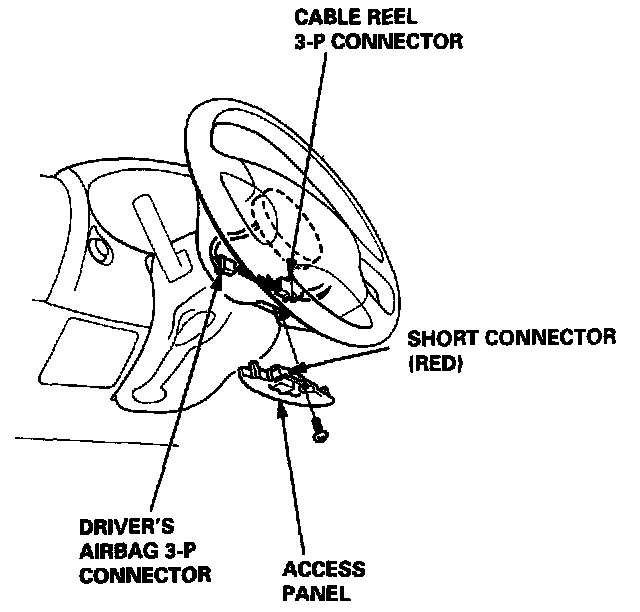 CABLE REEL
3-P CONNECTOR

SHORT CONNECTOR
(RED)

DRIVER'S
AIRBAG 3-P
CONNECTOR

ACCESS
PANEL