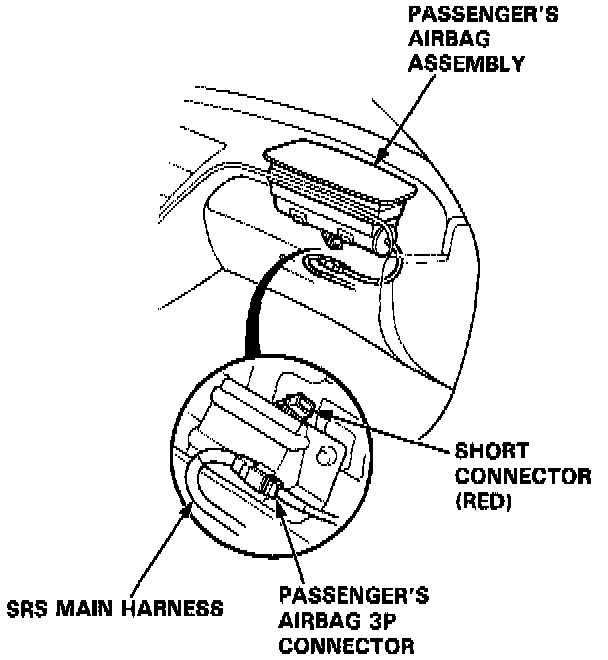 PASSENGER'S AIRBAG ASSEMBLY

SHORT CONNECTOR (RED)

SRS MAIN HARNESS

PASSENGER'S AIRBAG 3P CONNECTOR