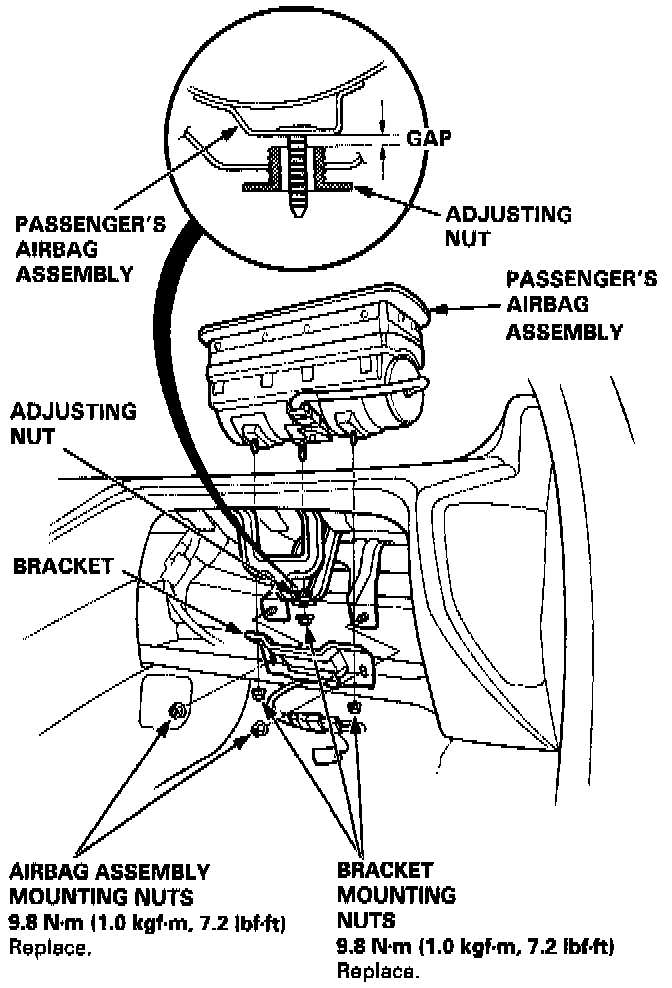 GAP

PASSENGER'S AIRBAG ASSEMBLY

ADJUSTING NUT

PASSENGER'S AIRBAG ASSEMBLY

ADJUSTING NUT

BRACKET

AIRBAG ASSEMBLY MOUNTING NUTS
9.8 N·m (1.0 kgf·m, 7.2 lbf·ft)
Replace.

BRACKET MOUNTING NUTS
9.8 N·m (1.0 kgf·m, 7.2 lbf·ft)
Replace.