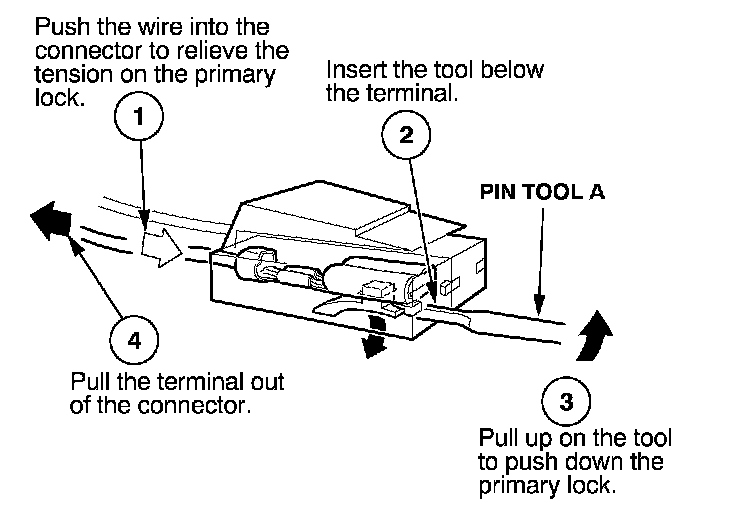 Push the wire into the connector to relieve the tension on the primary lock.

1

Insert the tool below the terminal.

2

PIN TOOL A

4

Pull the terminal out of the connector.

3

Pull up on the tool to push down the primary lock.