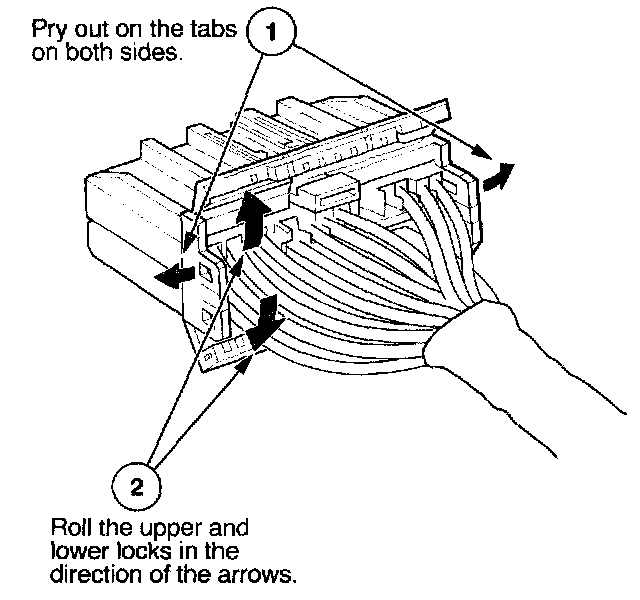 Pry out on the tabs on both sides.

1

2

Roll the upper and lower locks in the direction of the arrows.