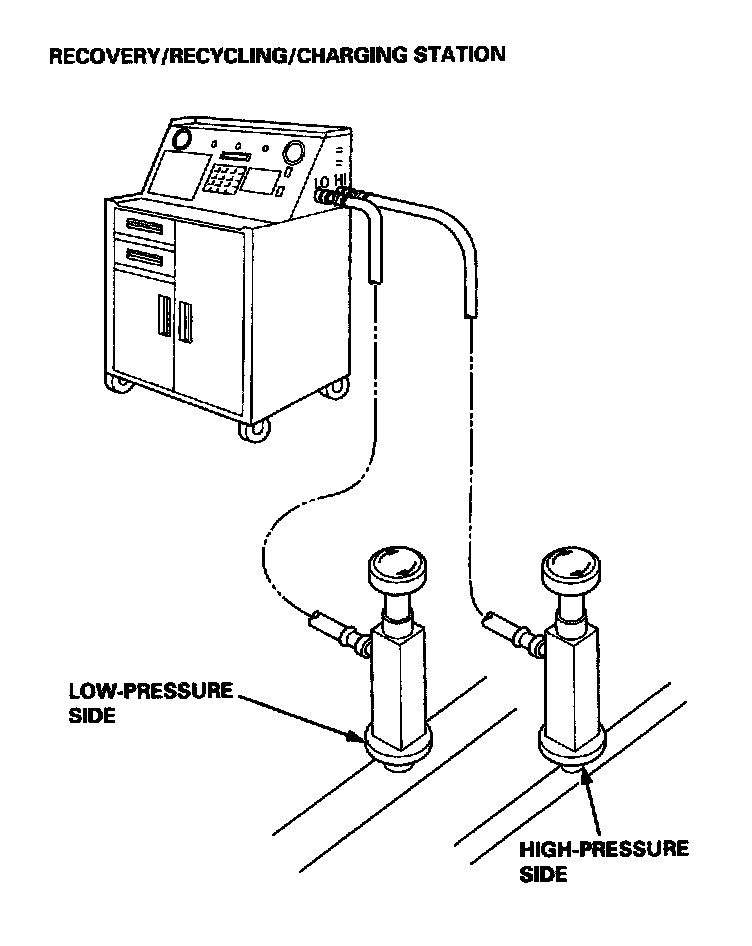 RECOVERY/RECYCLING/CHARGING STATION

LO HI

LOW-PRESSURE SIDE

HIGH-PRESSURE SIDE