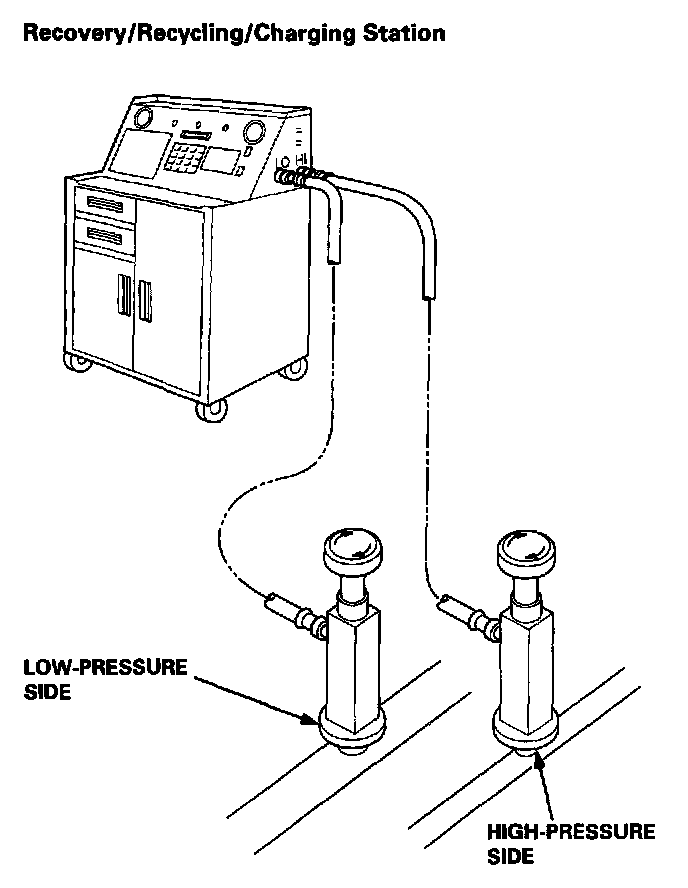 Recovery/Recycling/Charging Station

LO HI

LOW-PRESSURE SIDE

HIGH-PRESSURE SIDE