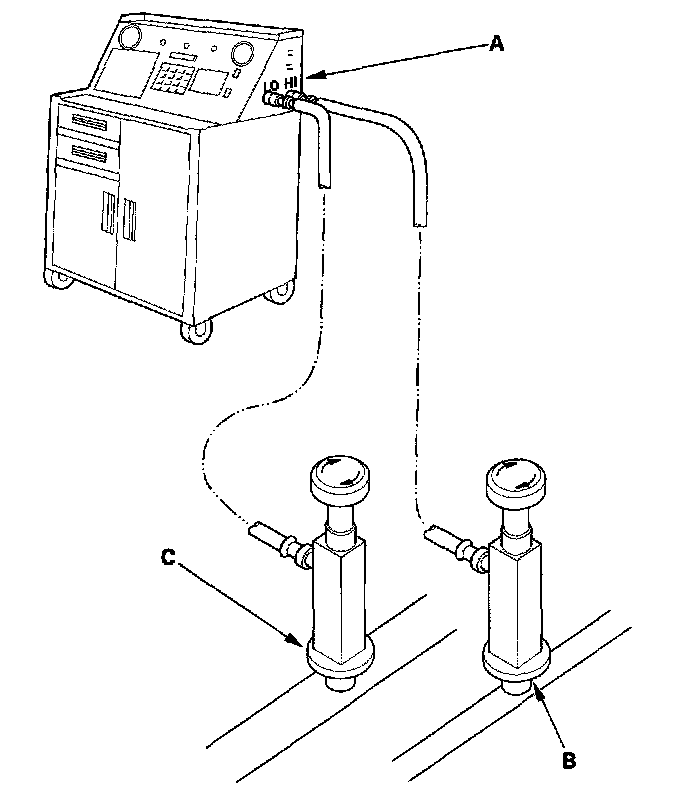 A
LO HI
C
B