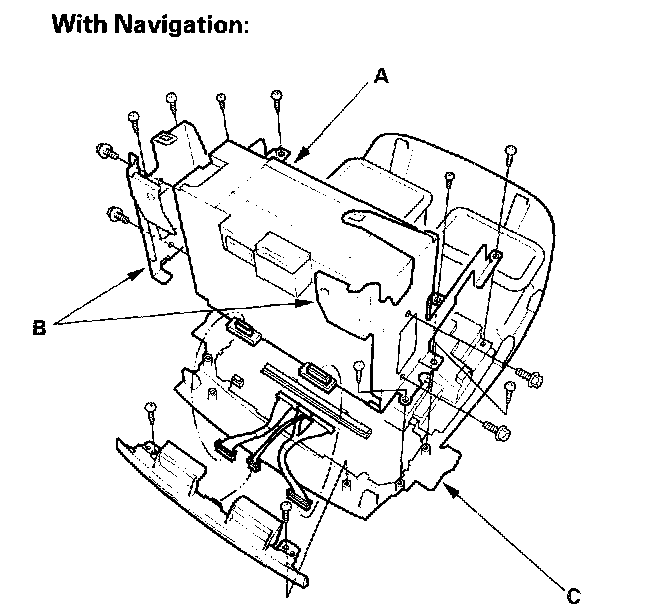 With Navigation:

A

B

C