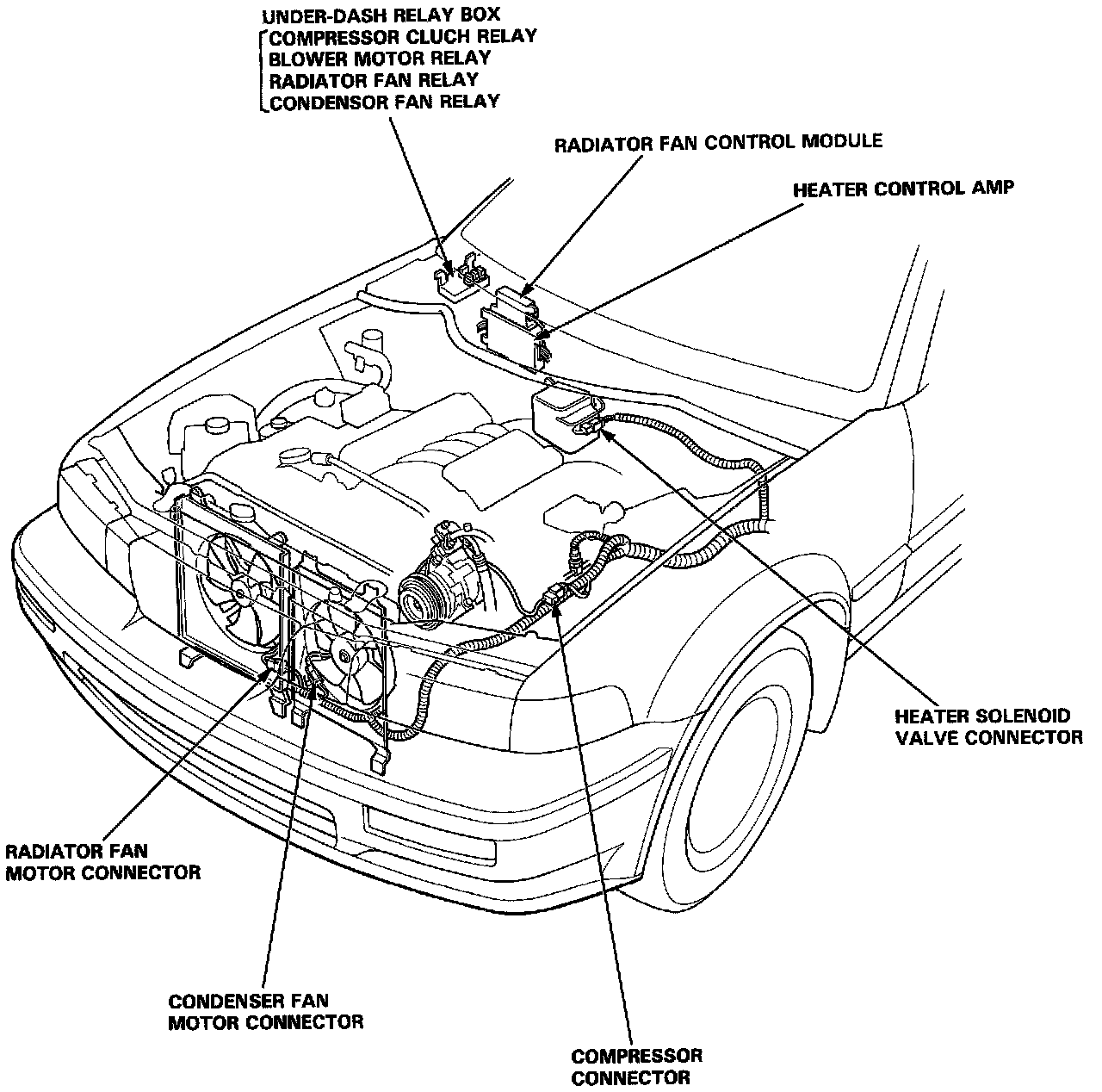 UNDER-DASH RELAY BOX
COMPRESSOR CLUCH RELAY
BLOWER MOTOR RELAY
RADIATOR FAN RELAY
CONDENSOR FAN RELAY

RADIATOR FAN CONTROL MODULE

HEATER CONTROL AMP

HEATER SOLENOID VALVE CONNECTOR

RADIATOR FAN MOTOR CONNECTOR

CONDENSER FAN MOTOR CONNECTOR

COMPRESSOR CONNECTOR