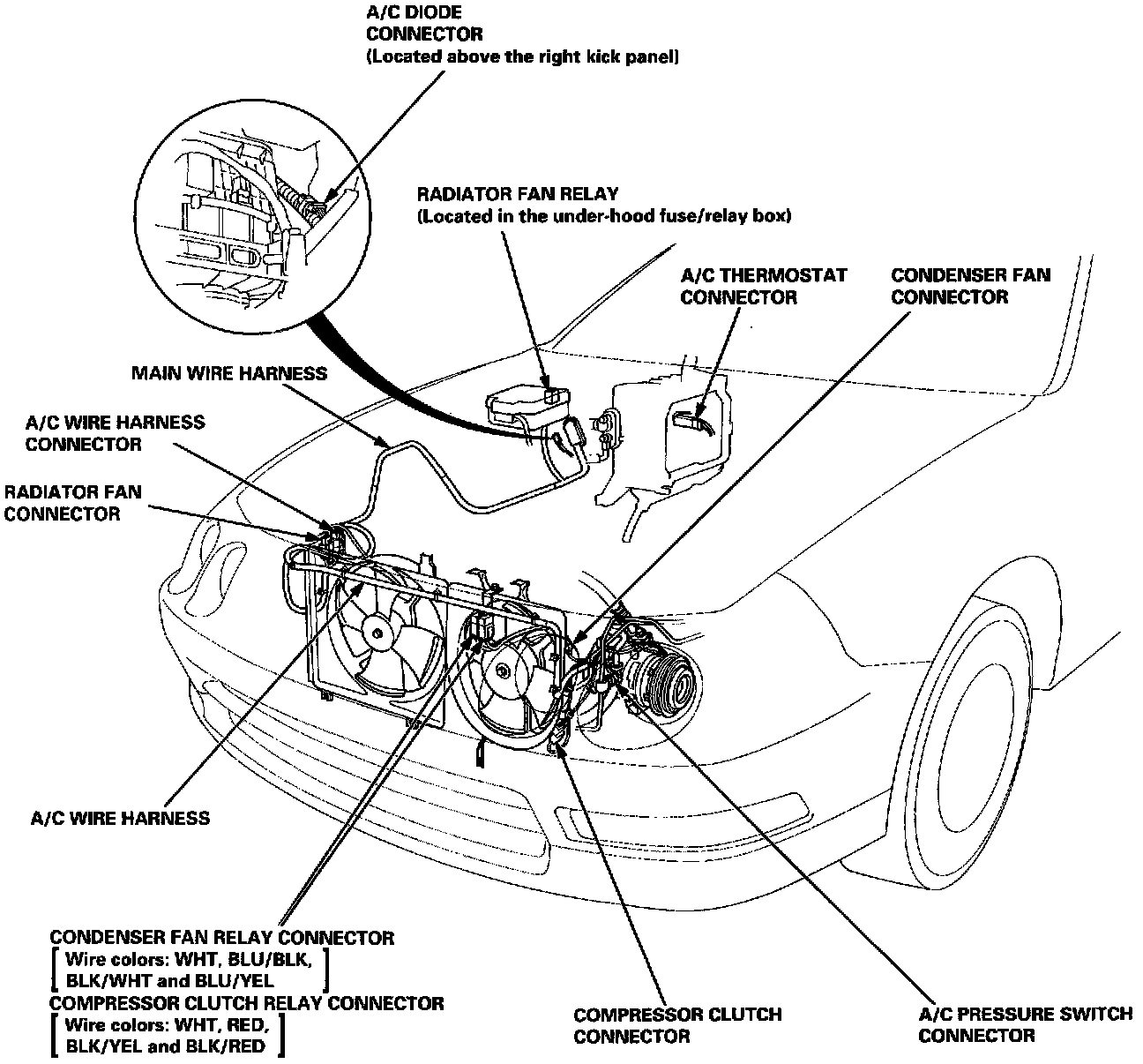 A/C DIODE CONNECTOR
(Located above the right kick panel)

RADIATOR FAN RELAY
(Located in the under-hood fuse/relay box)

A/C THERMOSTAT CONNECTOR

CONDENSER FAN CONNECTOR

MAIN WIRE HARNESS

A/C WIRE HARNESS CONNECTOR

RADIATOR FAN CONNECTOR

A/C WIRE HARNESS

CONDENSER FAN RELAY CONNECTOR
[Wire colors: WHT, BLU/BLK, BLK/WHT and BLU/YEL]
COMPRESSOR CLUTCH RELAY CONNECTOR
[Wire colors: WHT, RED, BLK/YEL and BLK/RED]

COMPRESSOR CLUTCH CONNECTOR

A/C PRESSURE SWITCH CONNECTOR