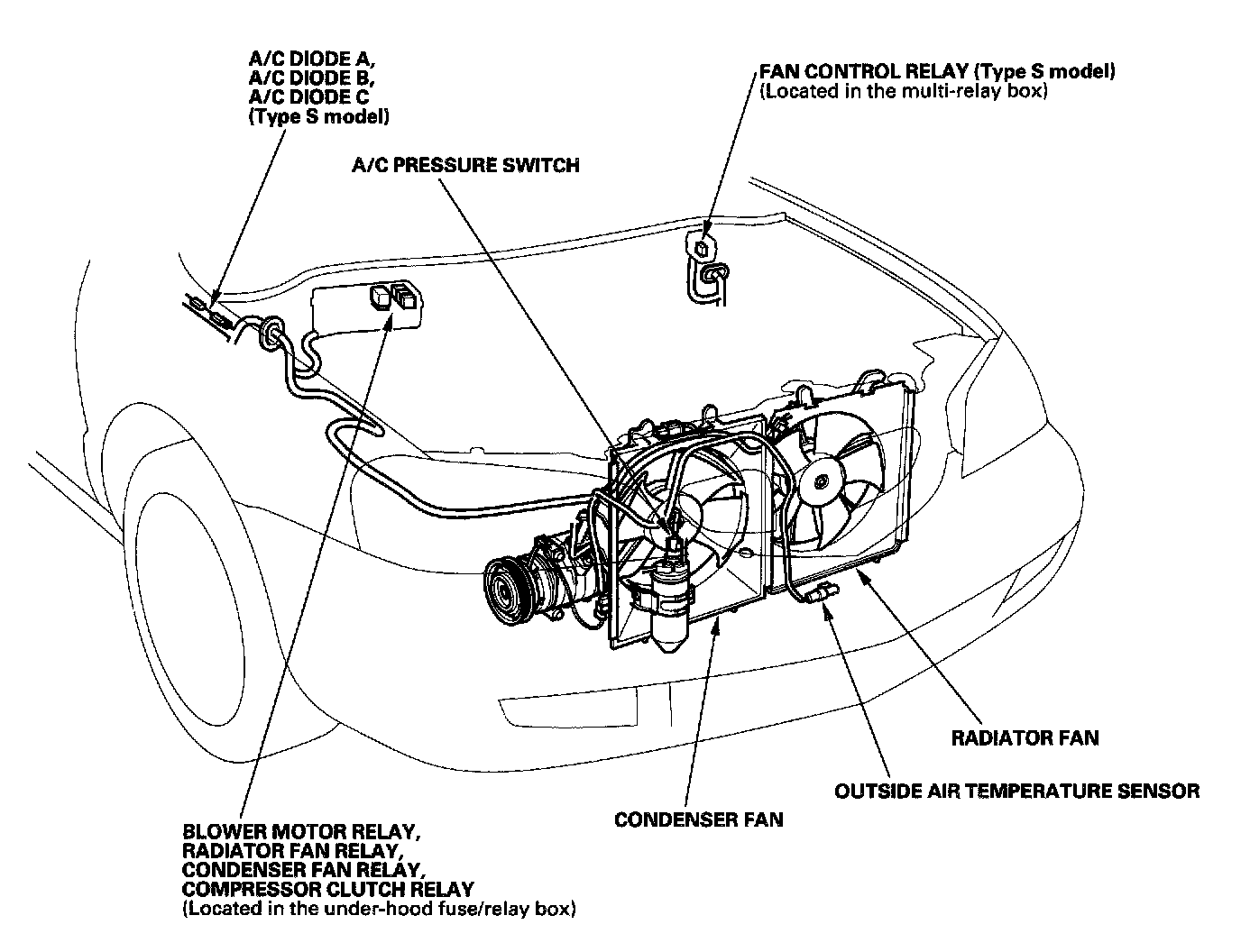 A/C DIODE A,
A/C DIODE B,
A/C DIODE C
(Type S model)

FAN CONTROL RELAY (Type S model)
(Located in the multi-relay box)

A/C PRESSURE SWITCH

RADIATOR FAN

OUTSIDE AIR TEMPERATURE SENSOR

CONDENSER FAN

BLOWER MOTOR RELAY,
RADIATOR FAN RELAY,
CONDENSER FAN RELAY,
COMPRESSOR CLUTCH RELAY
(Located in the under-hood fuse/relay box)