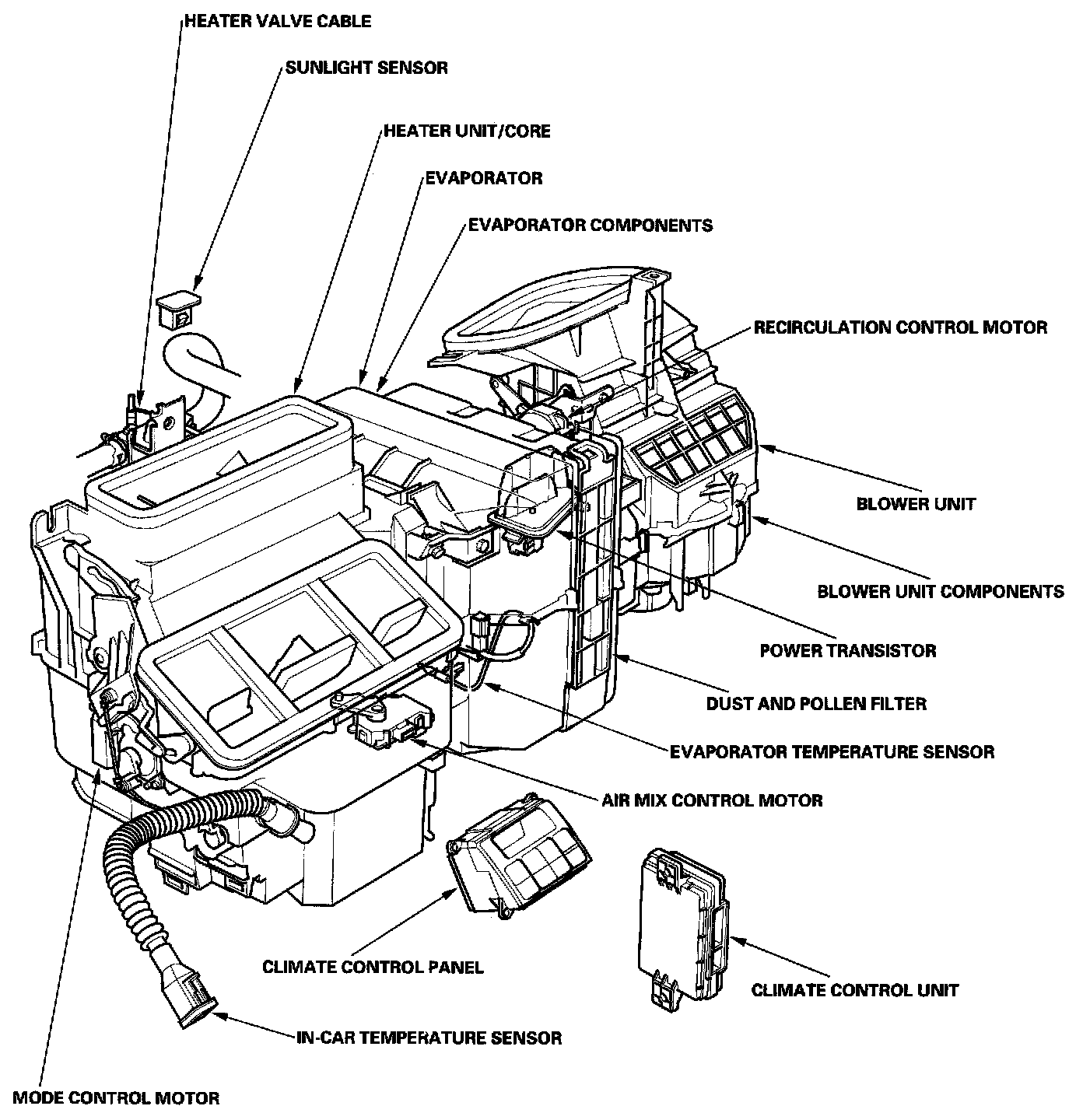 HEATER VALVE CABLE

SUNLIGHT SENSOR

HEATER UNIT/CORE

EVAPORATOR

EVAPORATOR COMPONENTS

RECIRCULATION CONTROL MOTOR

BLOWER UNIT

BLOWER UNIT COMPONENTS

POWER TRANSISTOR

DUST AND POLLEN FILTER

EVAPORATOR TEMPERATURE SENSOR

AIR MIX CONTROL MOTOR

CLIMATE CONTROL PANEL

CLIMATE CONTROL UNIT

IN-CAR TEMPERATURE SENSOR

MODE CONTROL MOTOR