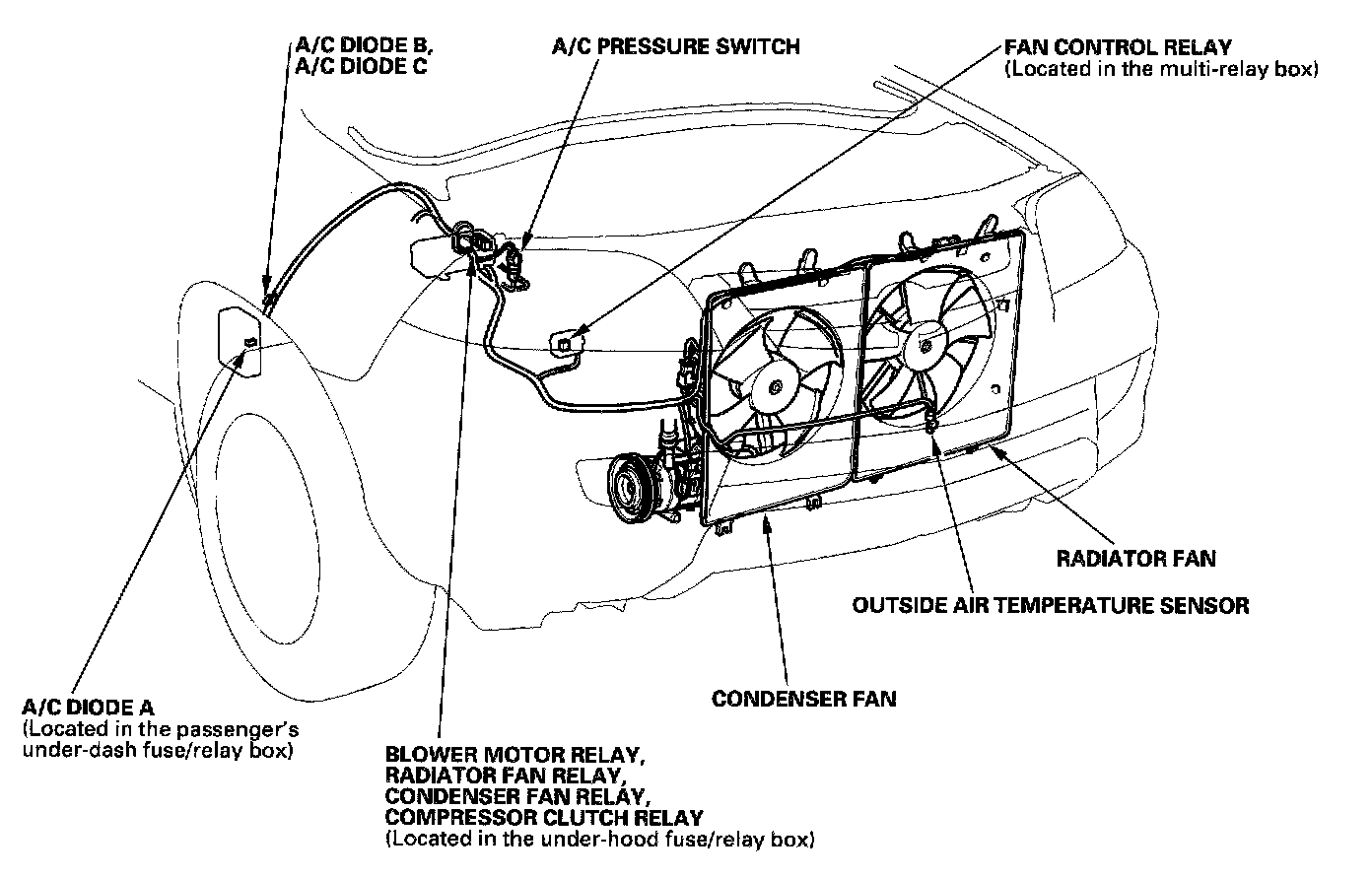 A/C DIODE B,
A/C DIODE C

A/C PRESSURE SWITCH

FAN CONTROL RELAY
(Located in the multi-relay box)

RADIATOR FAN

OUTSIDE AIR TEMPERATURE SENSOR

CONDENSER FAN

A/C DIODE A
(Located in the passenger's under-dash fuse/relay box)

BLOWER MOTOR RELAY,
RADIATOR FAN RELAY,
CONDENSER FAN RELAY,
COMPRESSOR CLUTCH RELAY
(Located in the under-hood fuse/relay box)