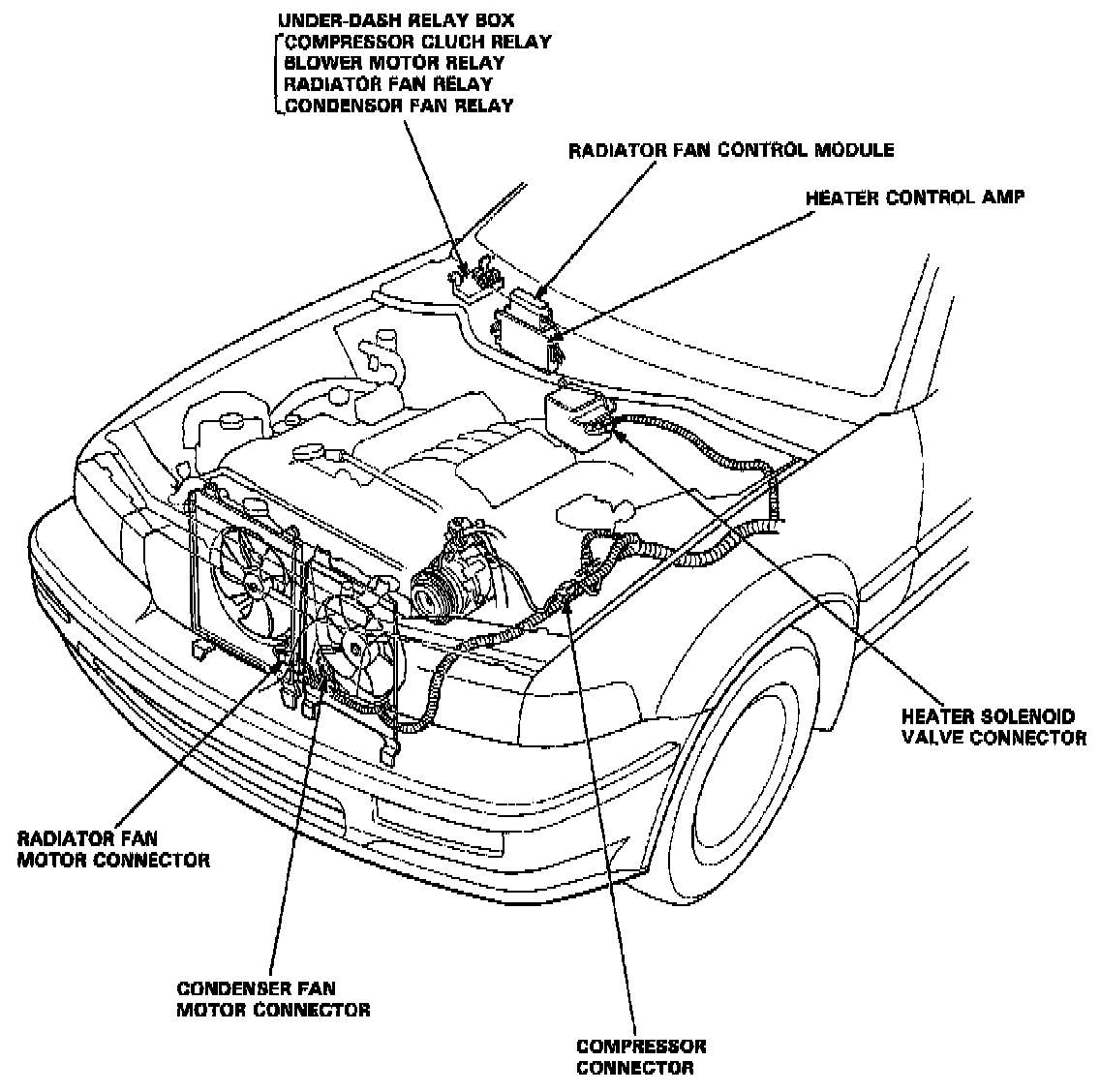 UNDER-DASH RELAY BOX
COMPRESSOR CLUCH RELAY
BLOWER MOTOR RELAY
RADIATOR FAN RELAY
CONDENSOR FAN RELAY

RADIATOR FAN CONTROL MODULE

HEATER CONTROL AMP

HEATER SOLENOID VALVE CONNECTOR

RADIATOR FAN MOTOR CONNECTOR

CONDENSER FAN MOTOR CONNECTOR

COMPRESSOR CONNECTOR