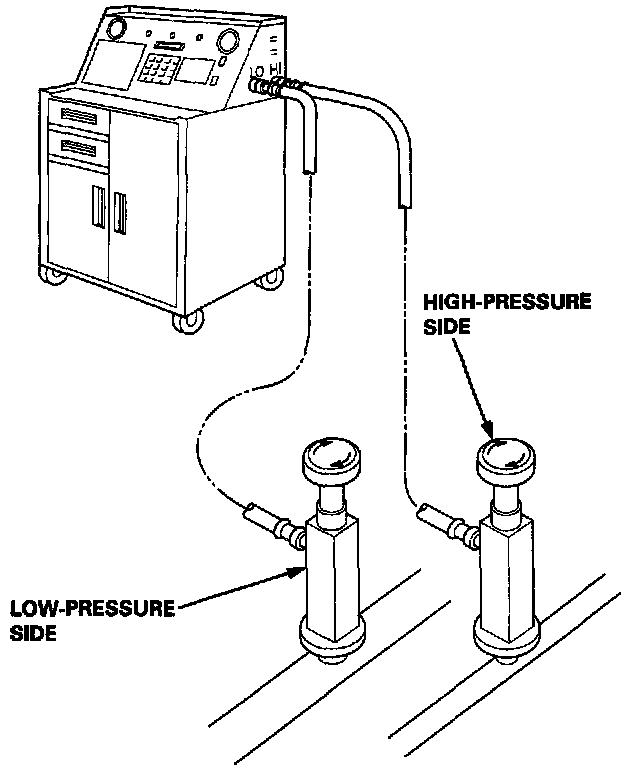 LO HI

HIGH-PRESSURE SIDE

LOW-PRESSURE SIDE