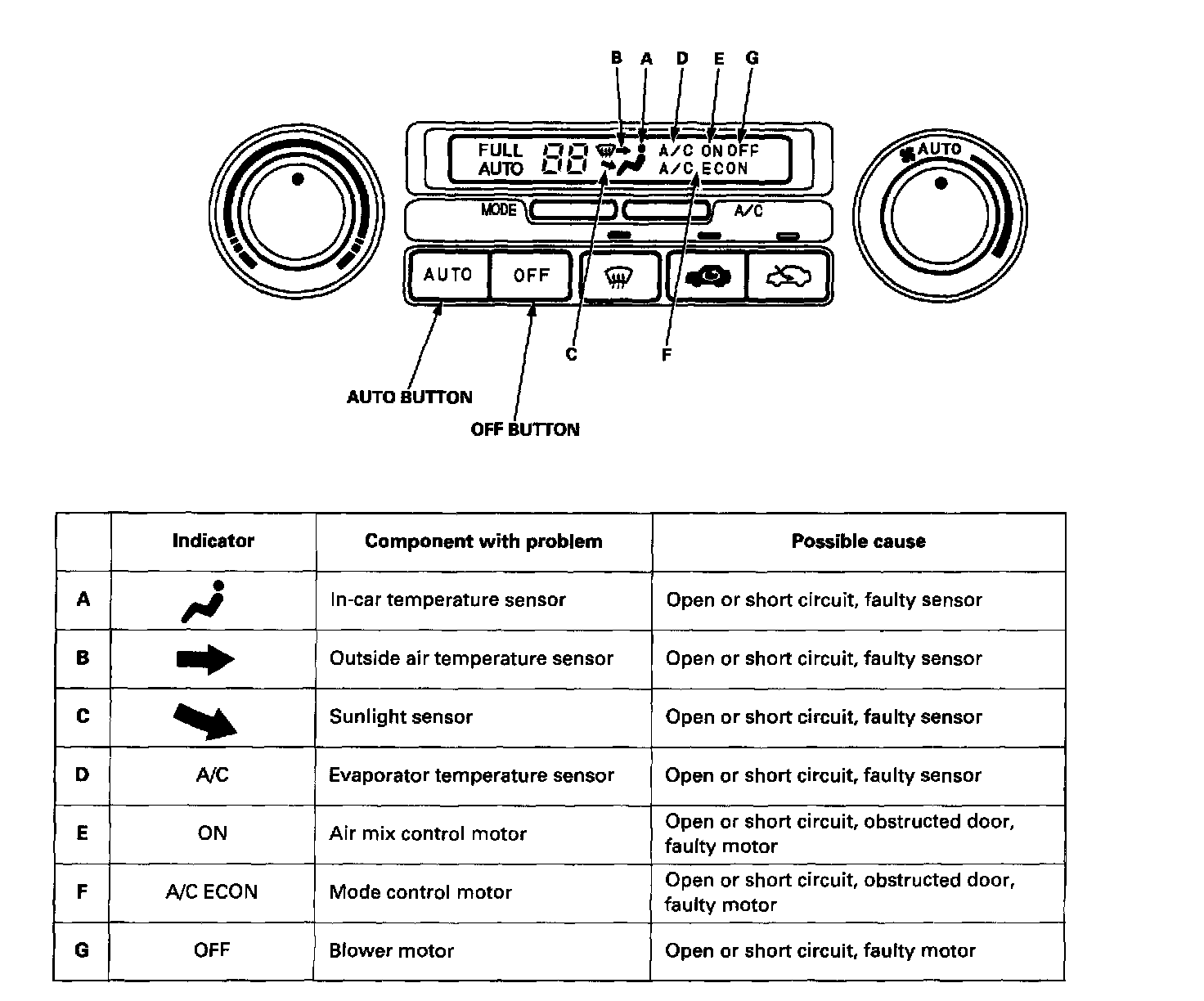 B A D E G

FULL AUTO 88 A/C ON OFF A/C ECON

AUTO

MODE A/C

AUTO OFF

C F

AUTO BUTTON

OFF BUTTON

| | Indicator | Component with problem | Possible cause |
|---|---|---|---|
| A | | In-car temperature sensor | Open or short circuit, faulty sensor |
| B | | Outside air temperature sensor | Open or short circuit, faulty sensor |
| C | | Sunlight sensor | Open or short circuit, faulty sensor |
| D | A/C | Evaporator temperature sensor | Open or short circuit, faulty sensor |
| E | ON | Air mix control motor | Open or short circuit, obstructed door, faulty motor |
| F | A/C ECON | Mode control motor | Open or short circuit, obstructed door, faulty motor |
| G | OFF | Blower motor | Open or short circuit, faulty motor |