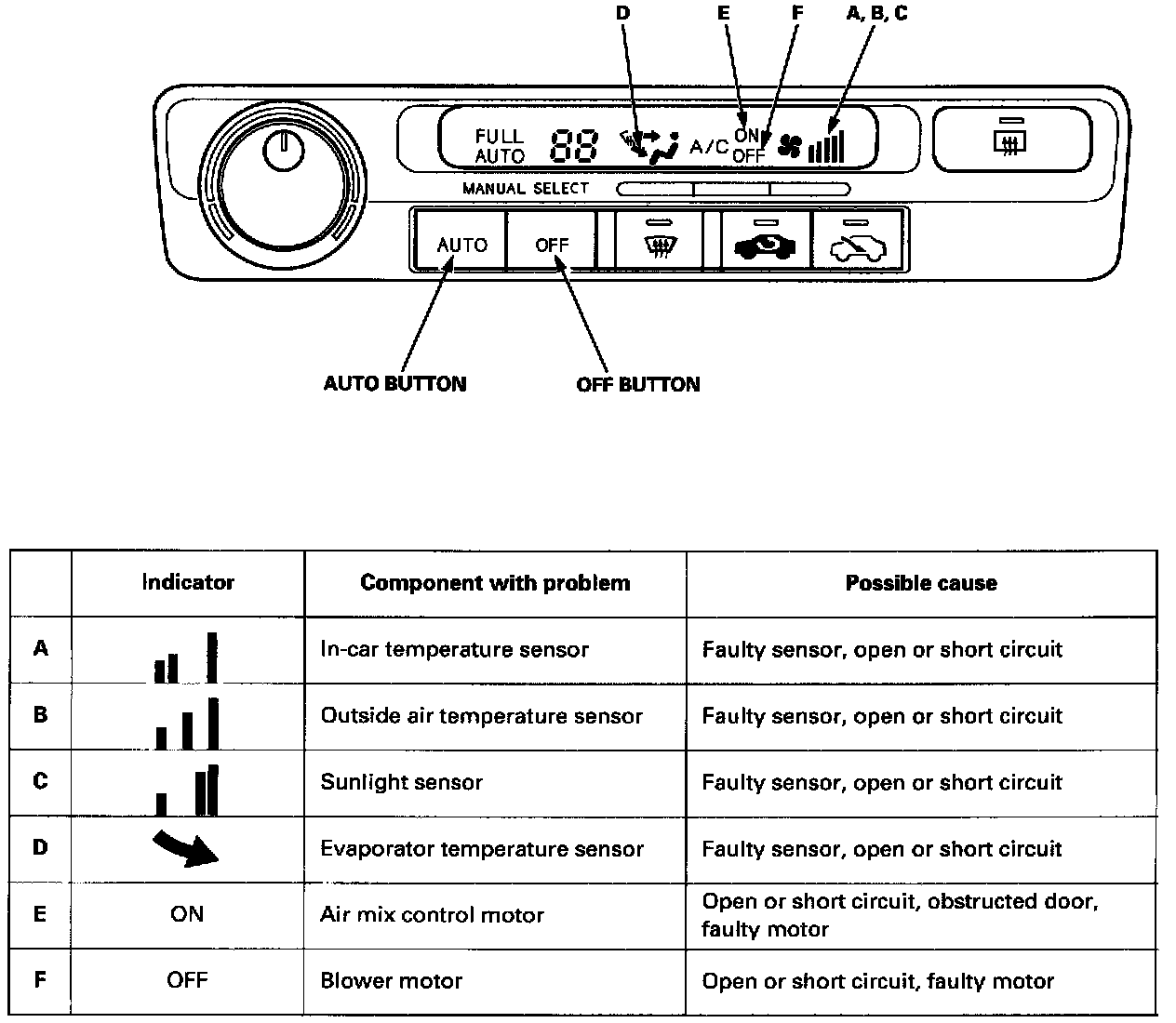 D E F A, B, C

FULL AUTO 88 A/C ON OFF

MANUAL SELECT

AUTO OFF

AUTO BUTTON OFF BUTTON

| | Indicator | Component with problem | Possible cause |
|---|---|---|---|
| A | | In-car temperature sensor | Faulty sensor, open or short circuit |
| B | | Outside air temperature sensor | Faulty sensor, open or short circuit |
| C | | Sunlight sensor | Faulty sensor, open or short circuit |
| D | | Evaporator temperature sensor | Faulty sensor, open or short circuit |
| E | ON | Air mix control motor | Open or short circuit, obstructed door, faulty motor |
| F | OFF | Blower motor | Open or short circuit, faulty motor |