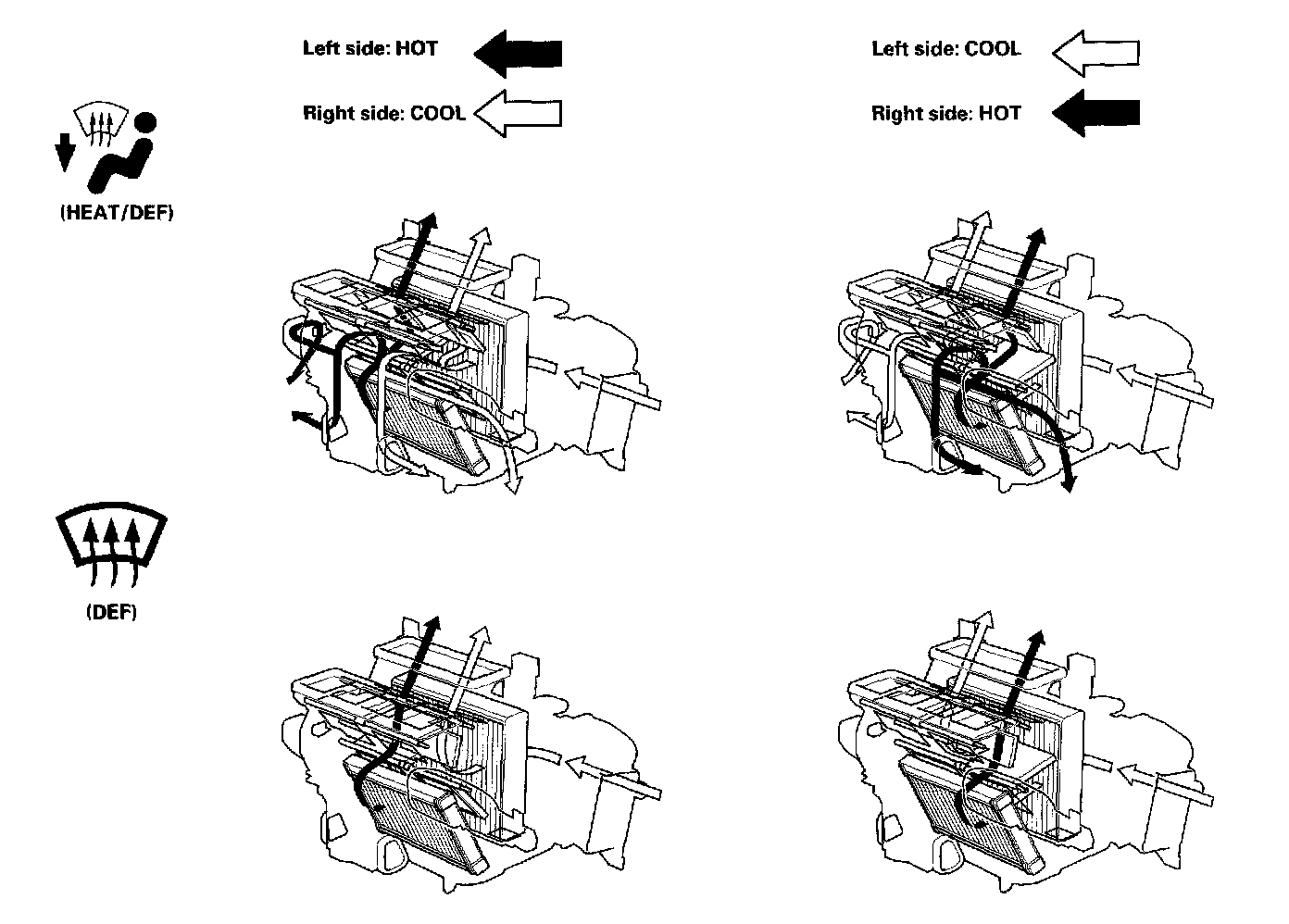 Left side: HOT

Right side: COOL

Left side: COOL

Right side: HOT

(HEAT/DEF)

(DEF)