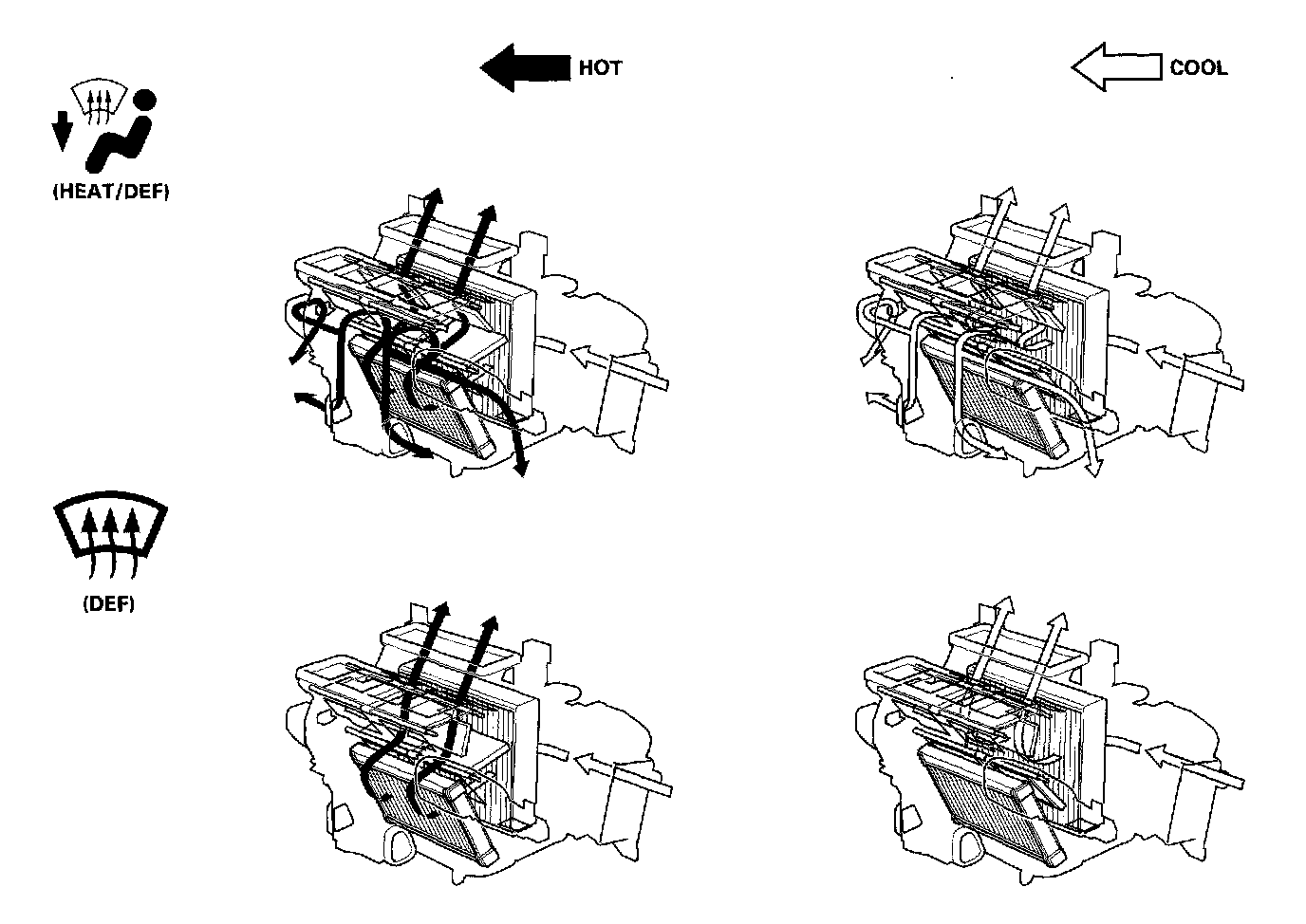 HOT

COOL

(HEAT/DEF)

(DEF)