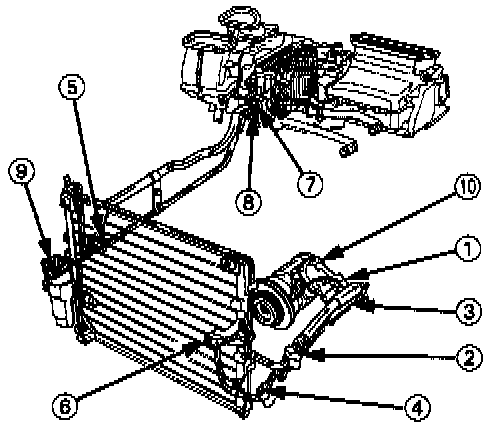 5
9
8
7
10
1
3
2
6
4