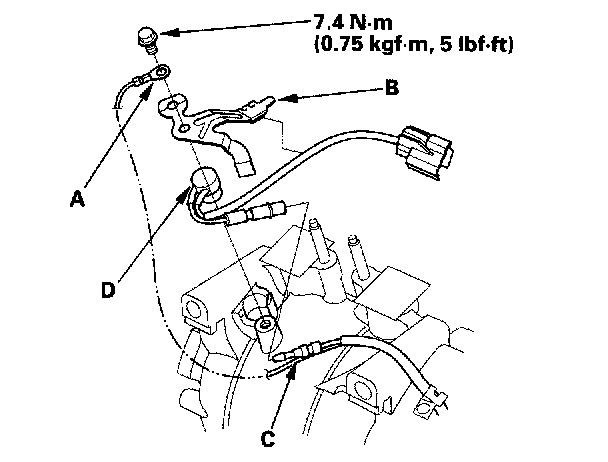 7.4 N·m
(0.75 kgf·m, 5 lbf·ft)

B

A

D

C