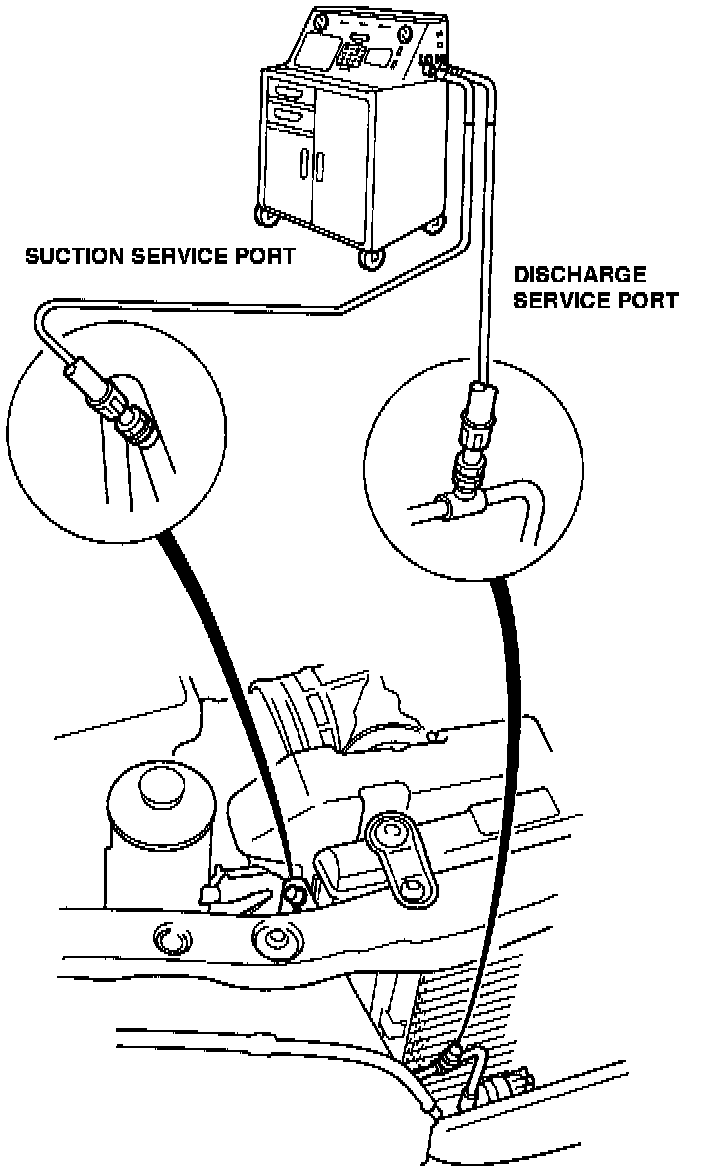 SUCTION SERVICE PORT

DISCHARGE SERVICE PORT