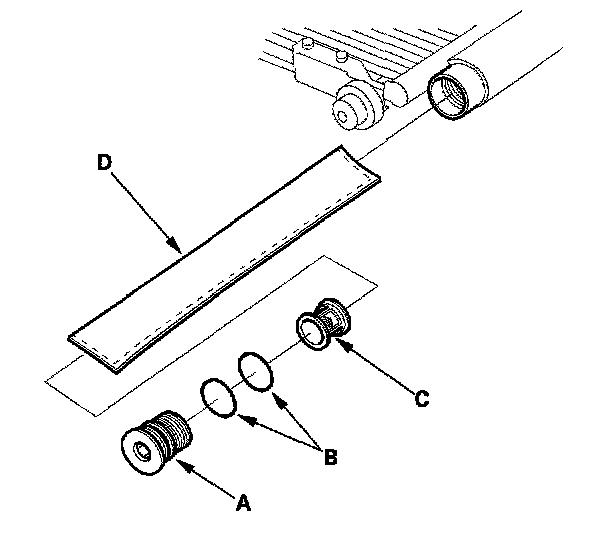 D
C
B
A