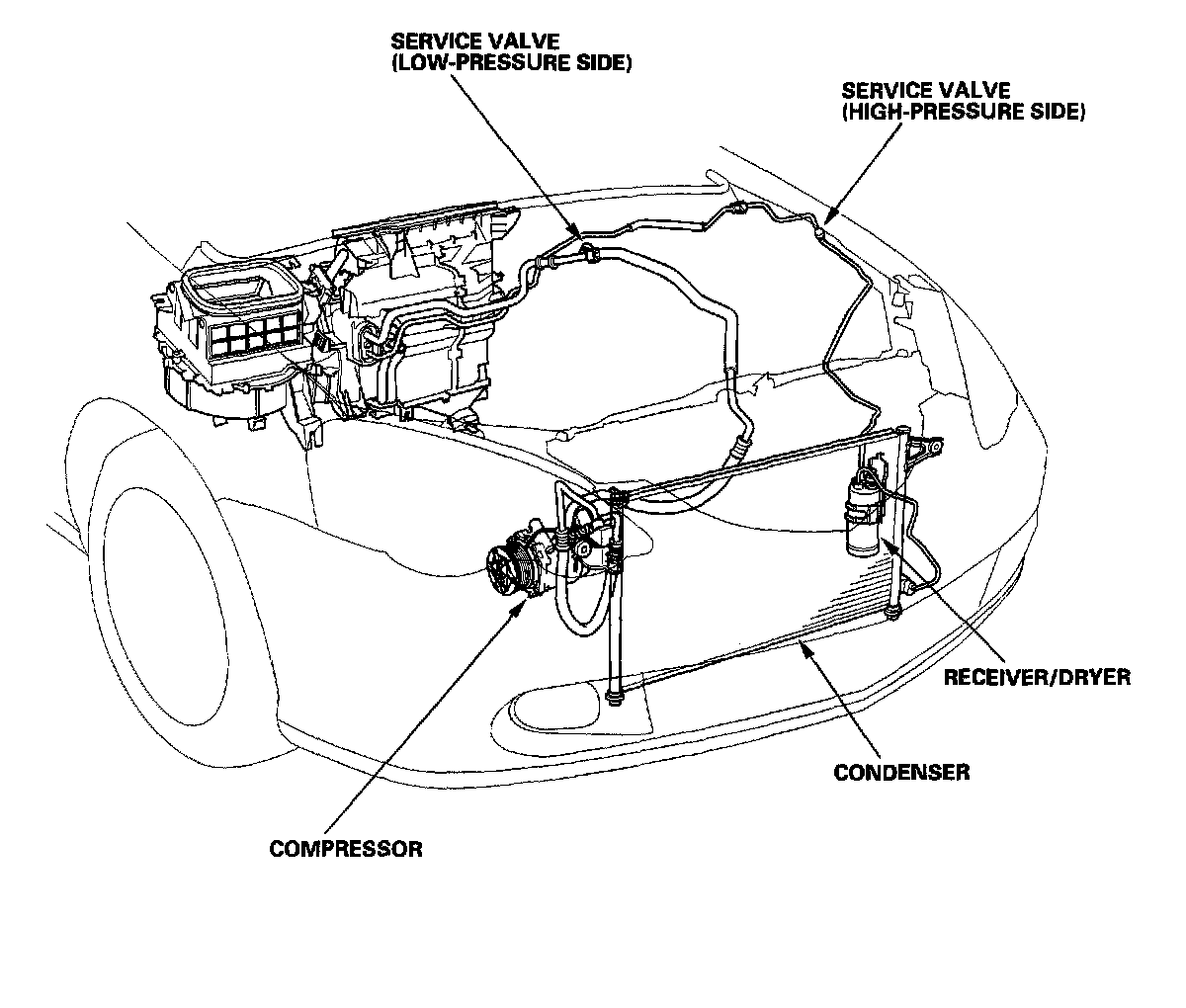 SERVICE VALVE
(LOW-PRESSURE SIDE)

SERVICE VALVE
(HIGH-PRESSURE SIDE)

RECEIVER/DRYER

CONDENSER

COMPRESSOR