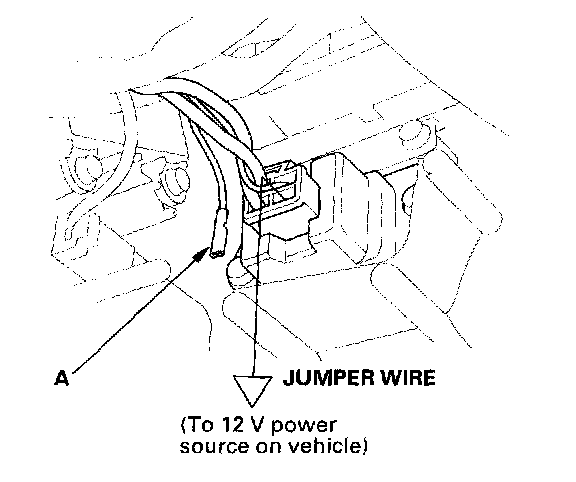 A

JUMPER WIRE

(To 12 V power source on vehicle)