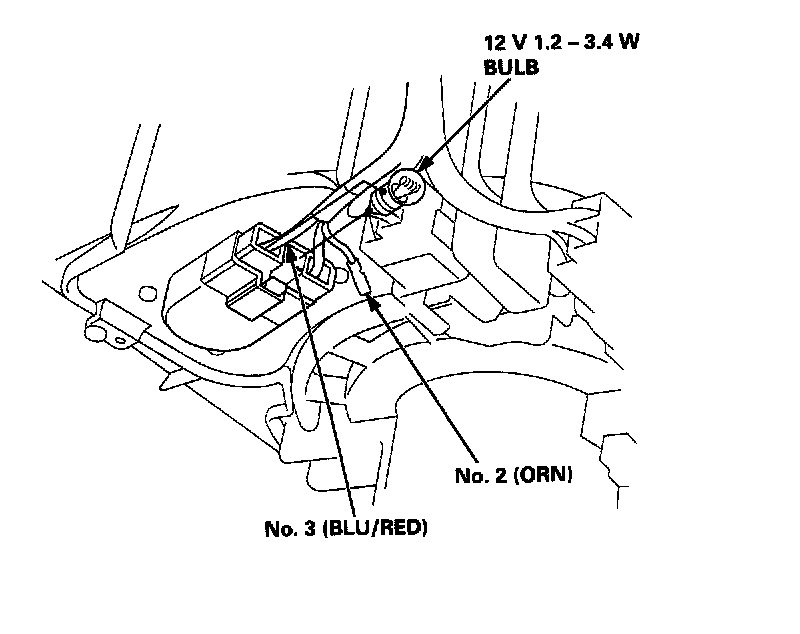 12 V 1.2 – 3.4 W
BULB

No. 2 (ORN)

No. 3 (BLU/RED)