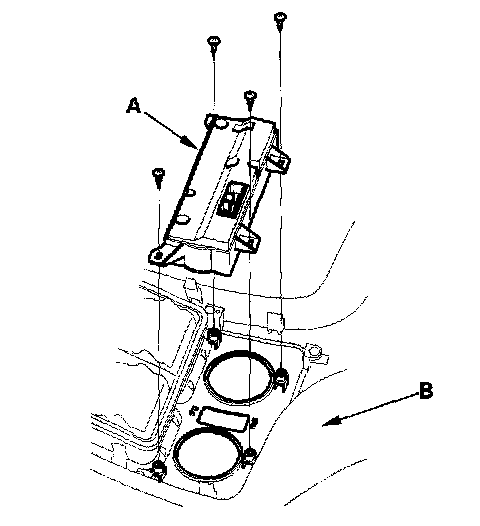 A

B