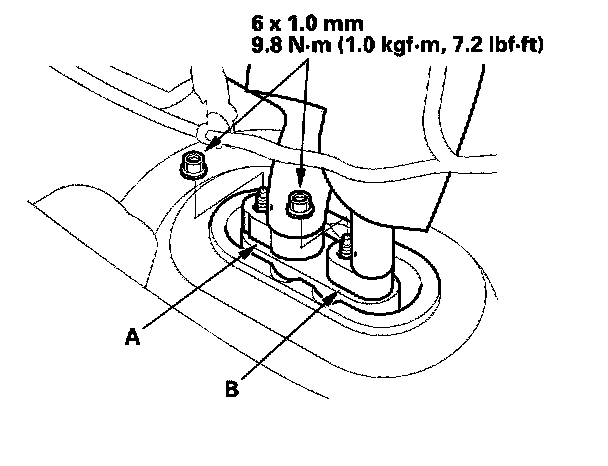 6 x 1.0 mm
9.8 N·m (1.0 kgf·m, 7.2 lbf·ft)

A

B