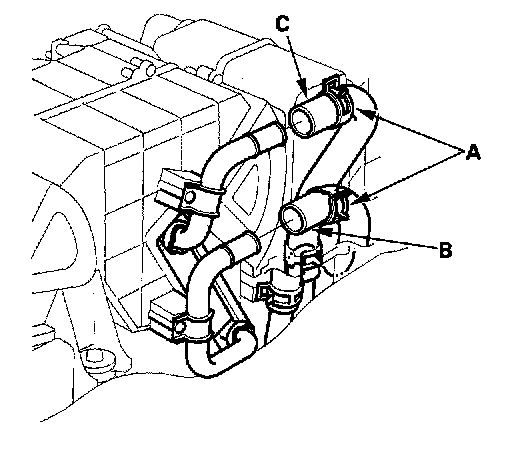 C
A
B