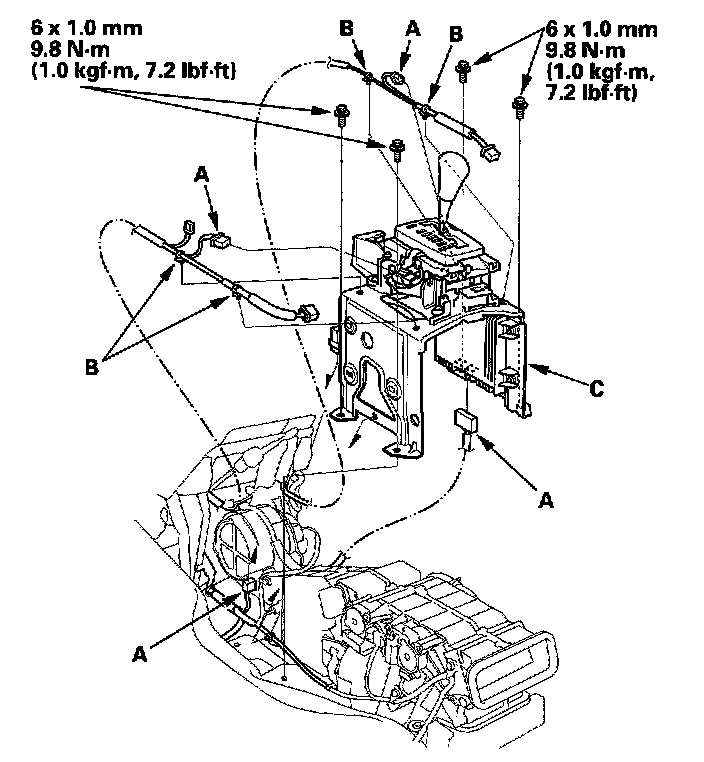 6 x 1.0 mm
9.8 N·m
(1.0 kgf·m, 7.2 lbf·ft)

B

A

B

6 x 1.0 mm
9.8 N·m
(1.0 kgf·m,
7.2 lbf·ft)

A

B

C

A

A