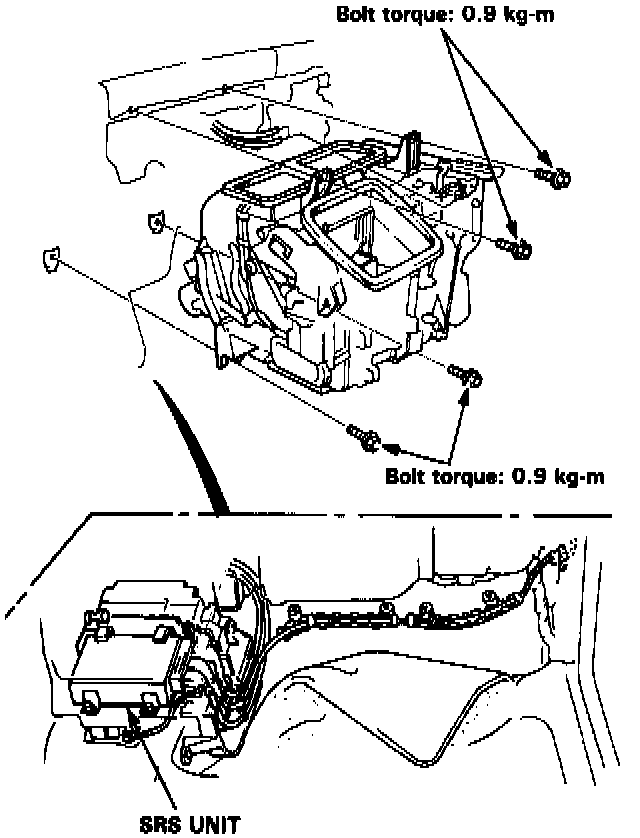 Bolt torque: 0.9 kg-m

Bolt torque: 0.9 kg-m

SRS UNIT