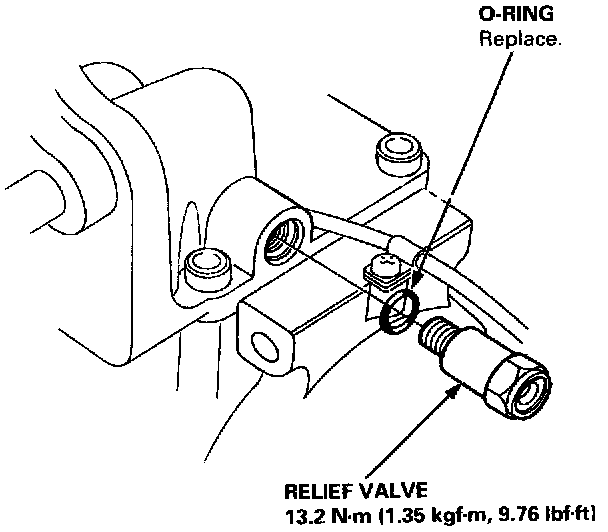 O-RING
Replace.

RELIEF VALVE
13.2 N·m (1.35 kgf·m, 9.76 lbf·ft)