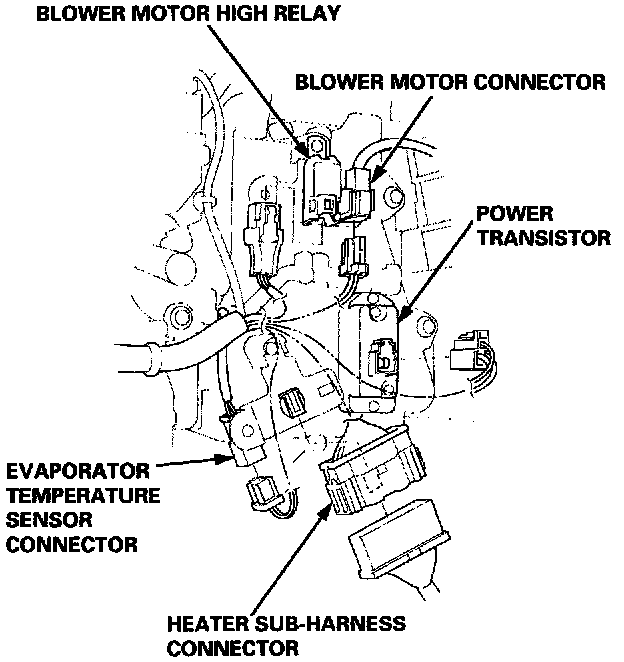 BLOWER MOTOR HIGH RELAY

BLOWER MOTOR CONNECTOR

POWER TRANSISTOR

EVAPORATOR TEMPERATURE SENSOR CONNECTOR

HEATER SUB-HARNESS CONNECTOR