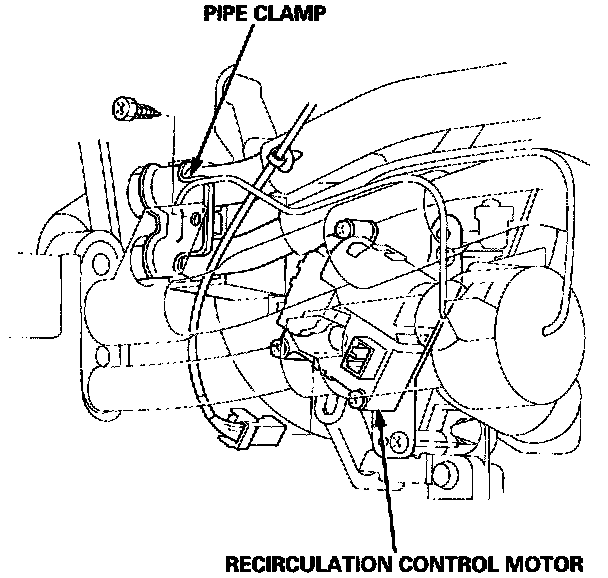 PIPE CLAMP

RECIRCULATION CONTROL MOTOR