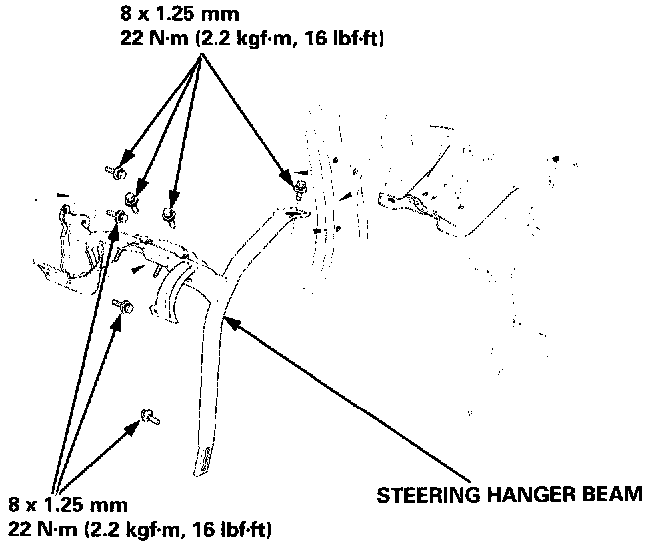 8 x 1.25 mm
22 N·m (2.2 kgf·m, 16 lbf·ft)

8 x 1.25 mm
22 N·m (2.2 kgf·m, 16 lbf·ft)

STEERING HANGER BEAM