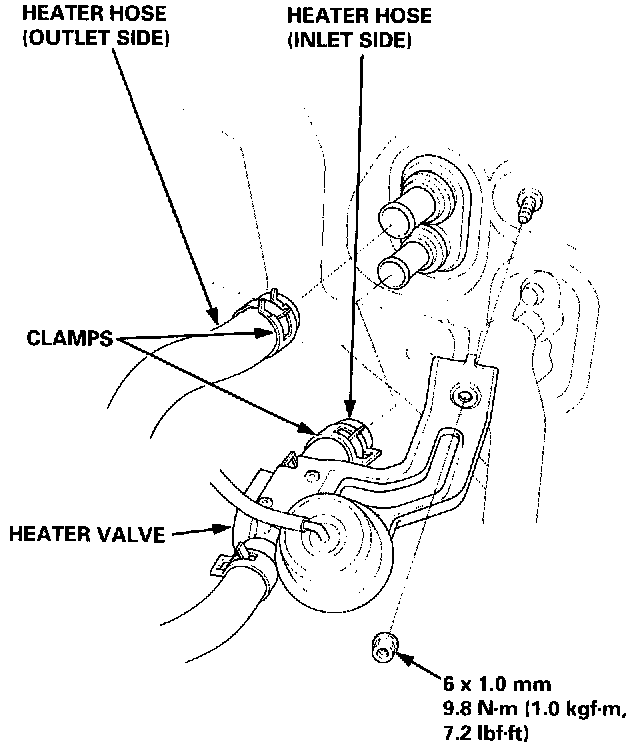 HEATER HOSE (OUTLET SIDE)

HEATER HOSE (INLET SIDE)

CLAMPS

HEATER VALVE

6 x 1.0 mm
9.8 N·m (1.0 kgf·m, 7.2 lbf·ft)