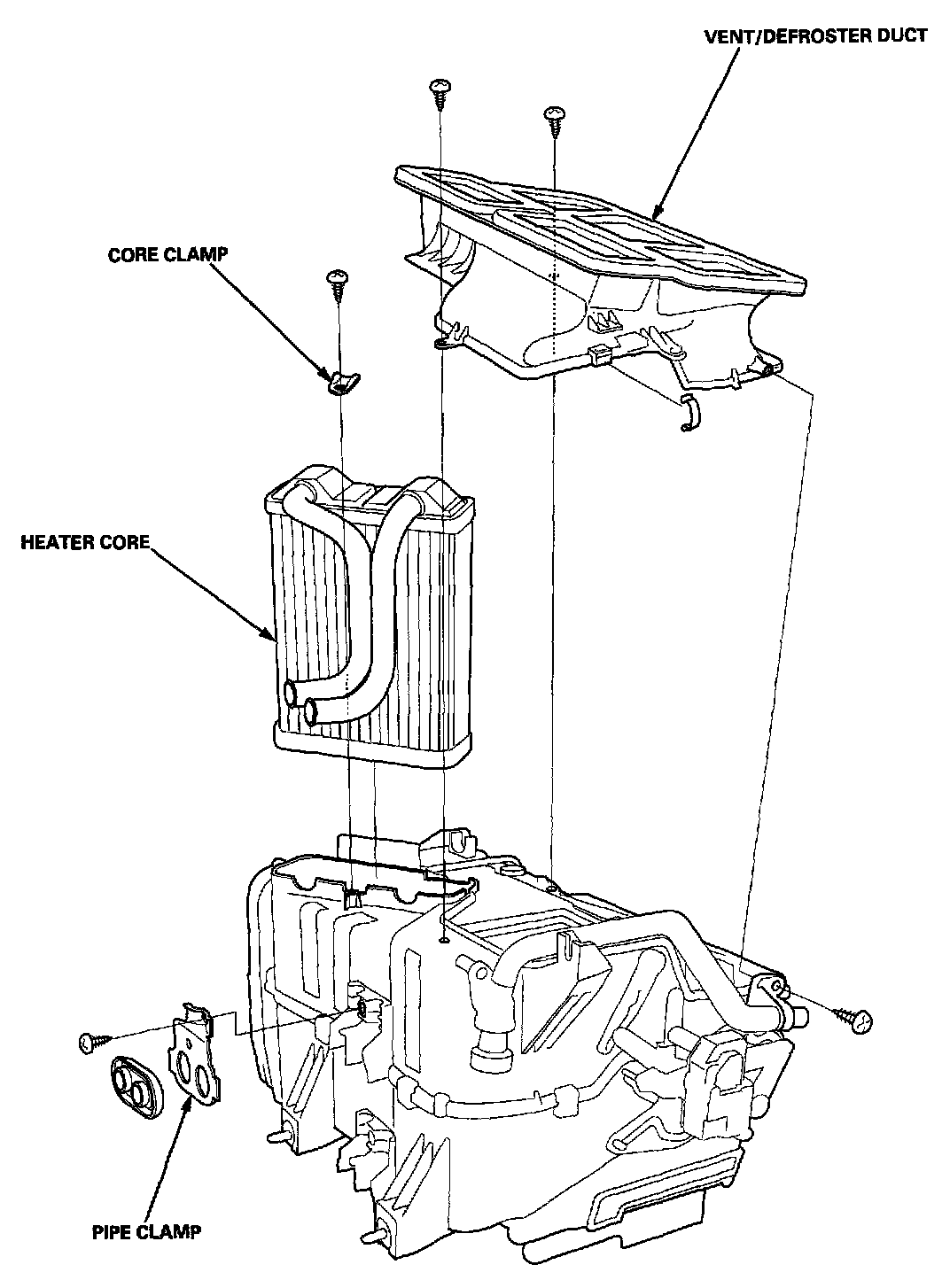 VENT/DEFROSTER DUCT

CORE CLAMP

HEATER CORE

PIPE CLAMP