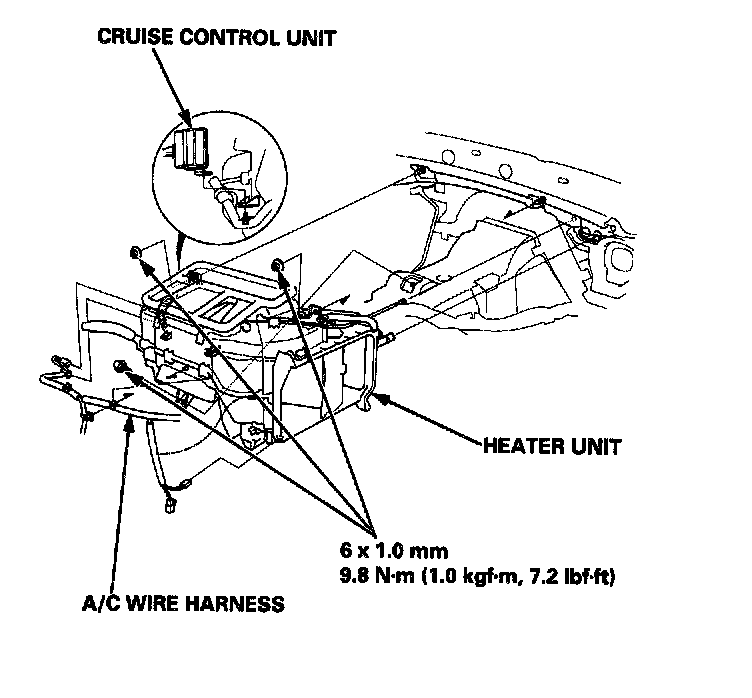 CRUISE CONTROL UNIT

HEATER UNIT

6 x 1.0 mm
9.8 N·m (1.0 kgf·m, 7.2 lbf·ft)

A/C WIRE HARNESS