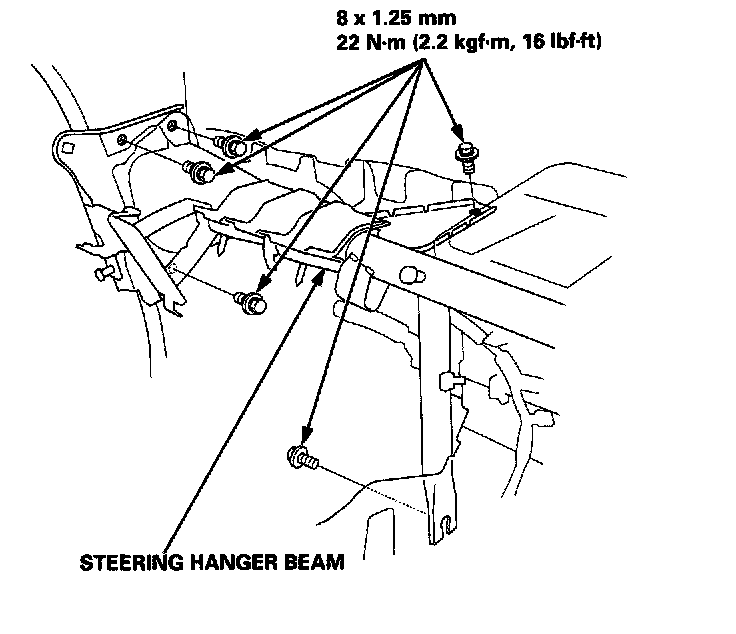 8 x 1.25 mm
22 N·m (2.2 kgf·m, 16 lbf·ft)

STEERING HANGER BEAM