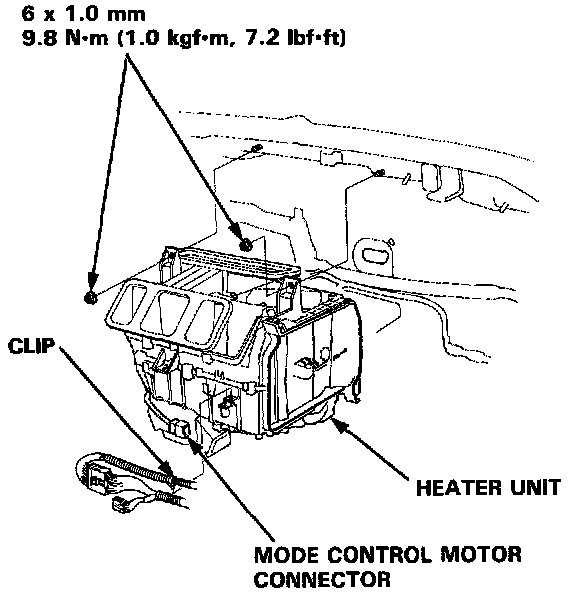 6 x 1.0 mm
9.8 N·m (1.0 kgf·m, 7.2 lbf·ft)

CLIP

HEATER UNIT

MODE CONTROL MOTOR CONNECTOR