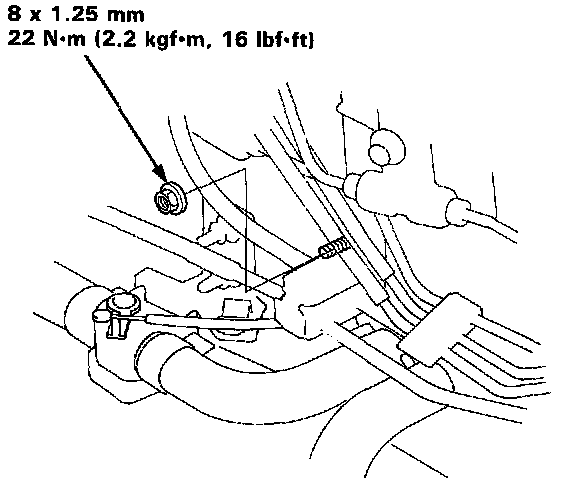 8 x 1.25 mm
22 N·m (2.2 kgf·m, 16 lbf·ft)