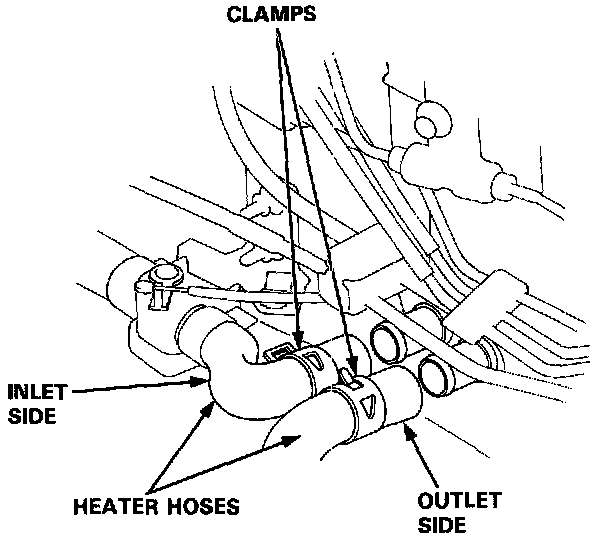 CLAMPS

INLET SIDE

HEATER HOSES

OUTLET SIDE