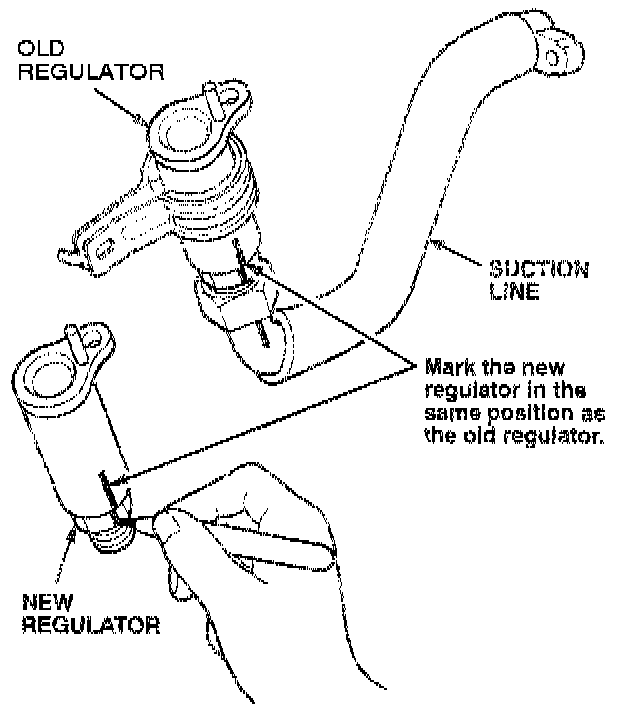 OLD REGULATOR

SUCTION LINE

Mark the new regulator in the same position as the old regulator.

NEW REGULATOR