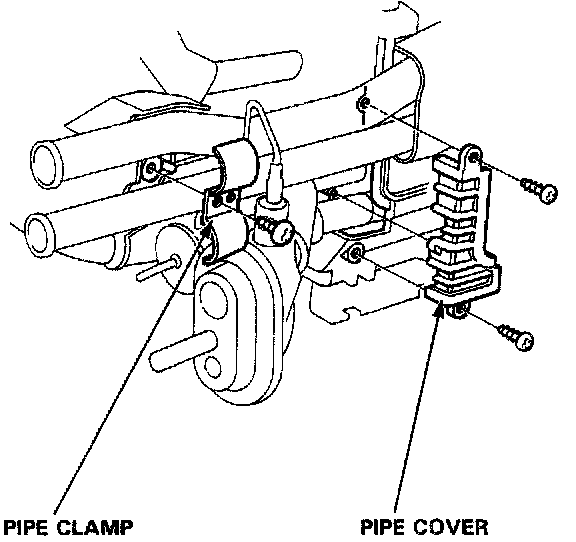 PIPE CLAMP

PIPE COVER