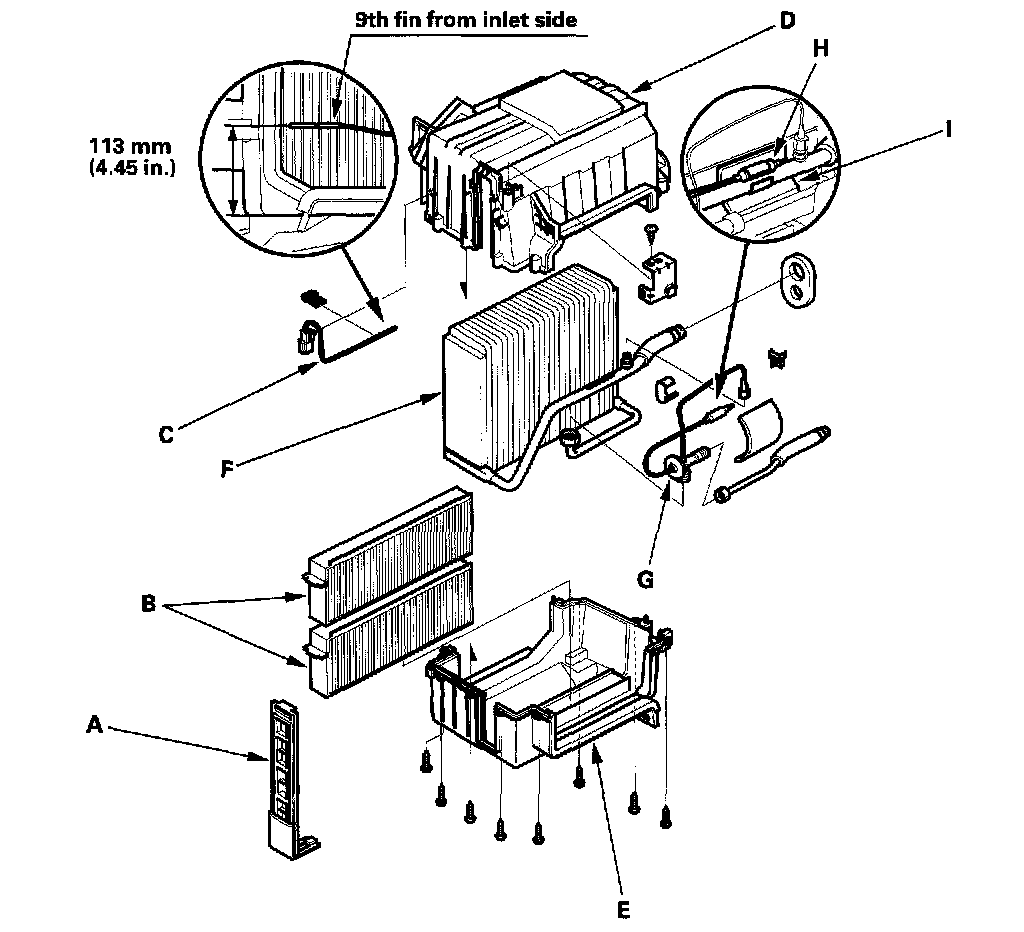 9th fin from inlet side

D

H

I

113 mm
(4.45 in.)

C

F

G

B

A

E