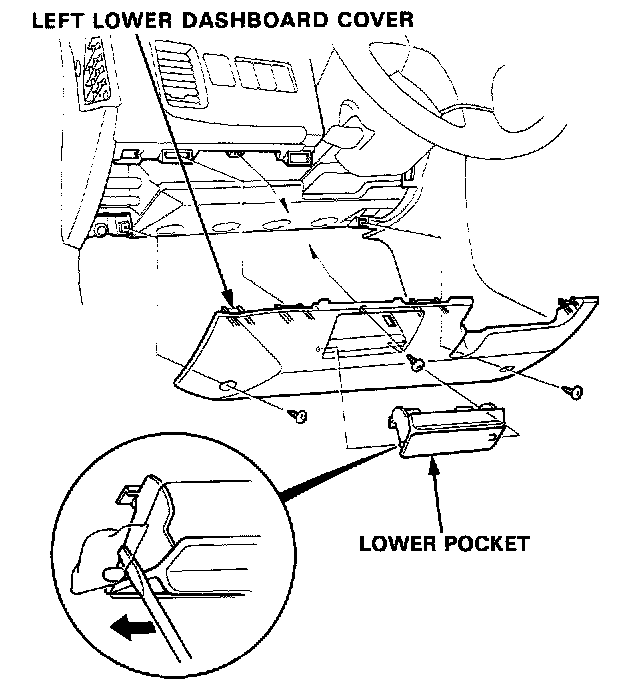 LEFT LOWER DASHBOARD COVER

LOWER POCKET